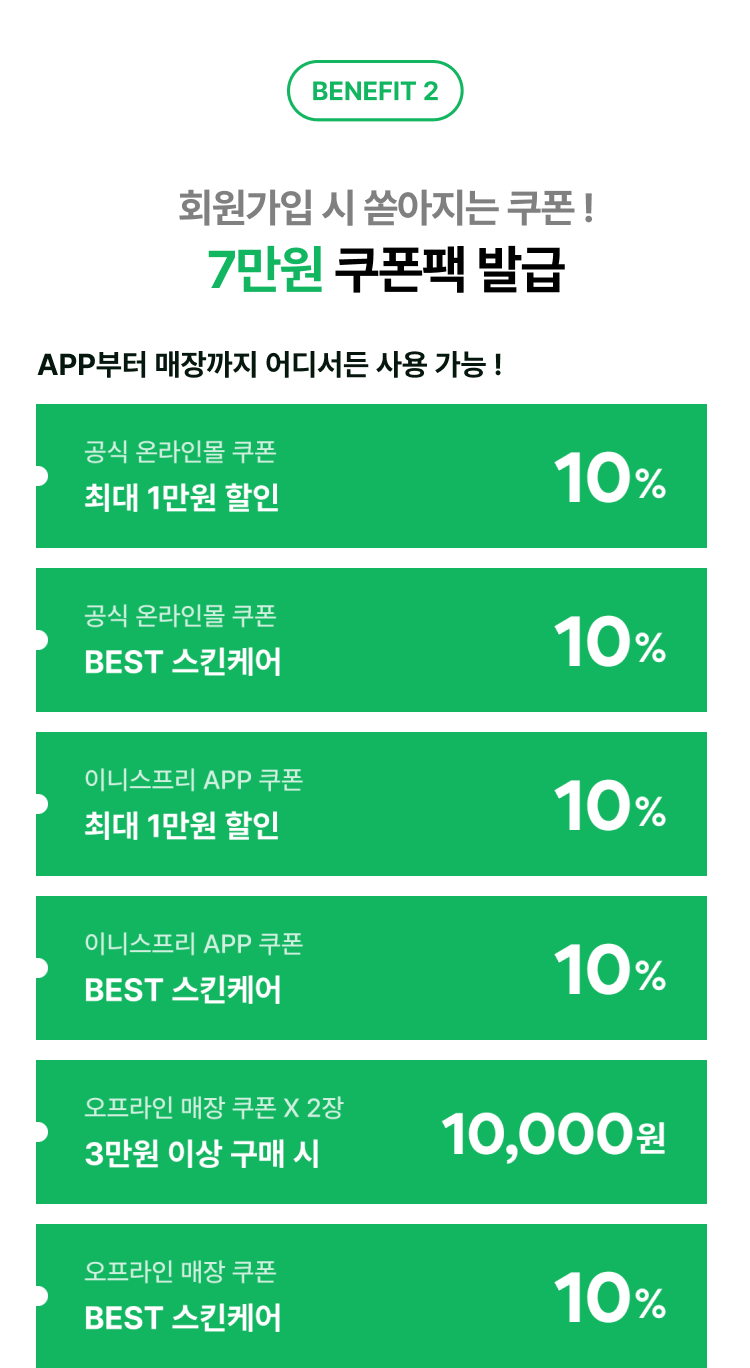 BENEFIT 2

회원가입 시 쏟아지는 쿠폰 !
7만원 쿠폰팩 발급

APP부터 매장까지 어디서든 사용 가능 !

공식 온라인몰 쿠폰
최대 1만원 할인
10%

공식 온라인몰 쿠폰
BEST 스킨케어
10%

이니스프리 APP 쿠폰
최대 1만원 할인
10%

이니스프리 APP 쿠폰
BEST 스킨케어
10%

오프라인 매장 쿠폰 X 2장
3만원 이상 구매 시
10,000원

오프라인 매장 쿠폰
BEST 스킨케어
10%